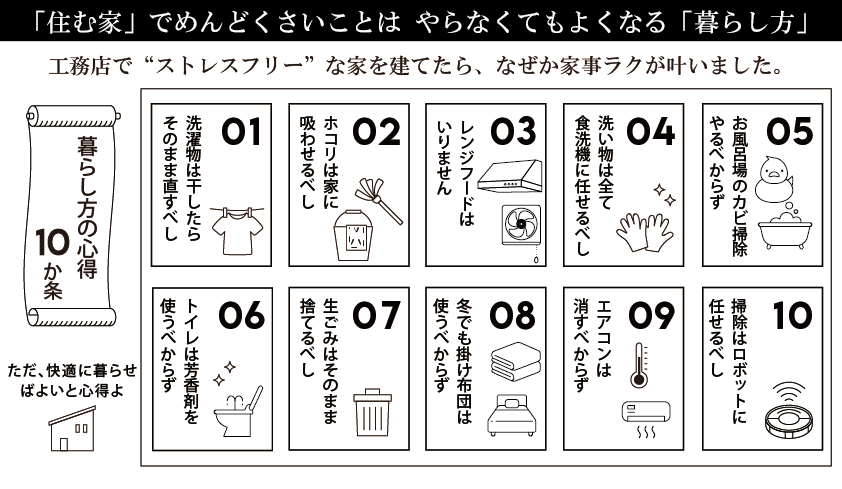 「住む家」でめんどくさいことは　やらなくてもよくなる「暮らし方」

工務店で“ストレスフリー”な家を建てたら、なぜか家事ラクが叶いました。

暮らし方の心得
10か条

ただ、快適に暮らせばよいと心得よ

01
洗濯物は干したらそのまま直すべし

02
ホコリは家に吸わせるべし

03
レンジフードはいりません

04
洗い物は全て食洗機に任せるべし

05
お風呂場のカビ掃除やるべからず

06
トイレは芳香剤を使うべからず

07
生ごみはそのまま捨てるべし

08
冬でも掛け布団は使うべからず

09
エアコンは消すべからず

10
掃除はロボットに任せるべし